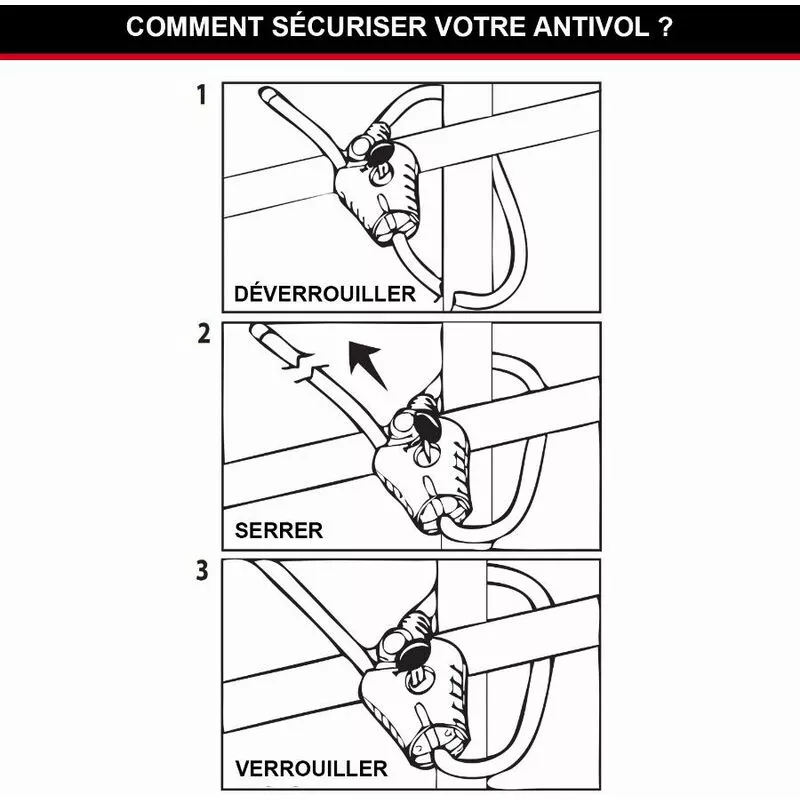 COMMENT SÉCURISER VOTRE ANTIVOL ?

1

DÉVERROUILLER

2

SERRER

3

VERROUILLER