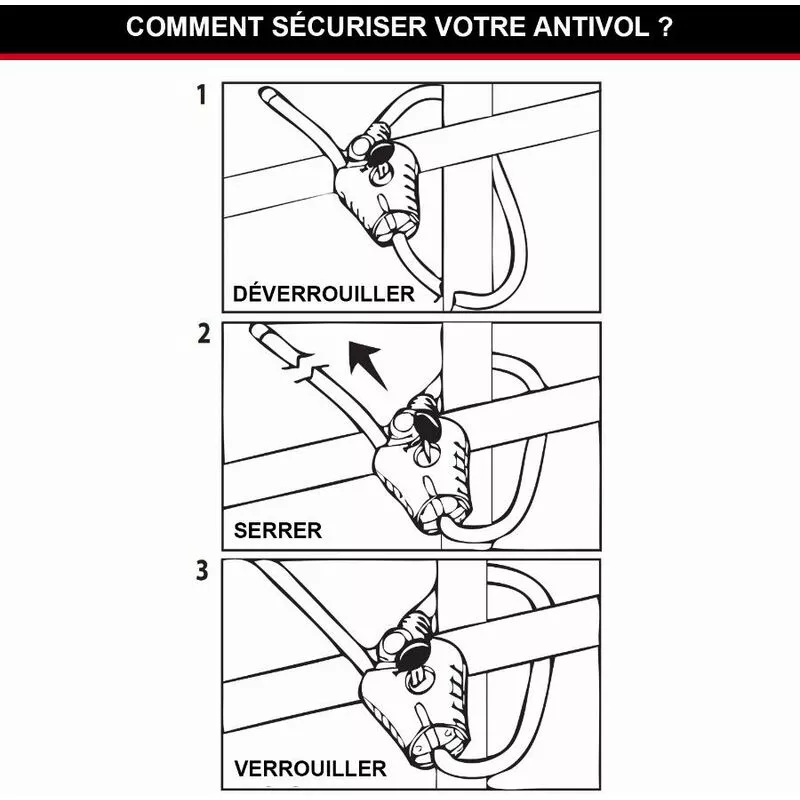 COMMENT SÉCURISER VOTRE ANTIVOL ?

1

DÉVERROUILLER

2

SERRER

3

VERROUILLER